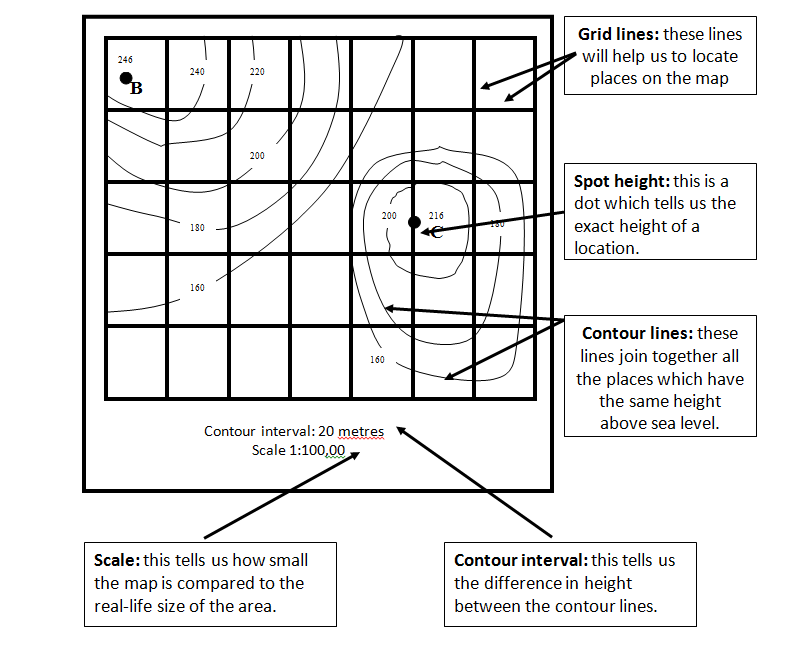 246
B
240
220
200
180
160
200
216
C
180
160

Contour interval: 20 metres
Scale 1:100,00

**Grid lines:** these lines will help us to locate places on the map

**Spot height:** this is a dot which tells us the exact height of a location.

**Contour lines:** these lines join together all the places which have the same height above sea level.

**Scale:** this tells us how small the map is compared to the real-life size of the area.

**Contour interval:** this tells us the difference in height between the contour lines.